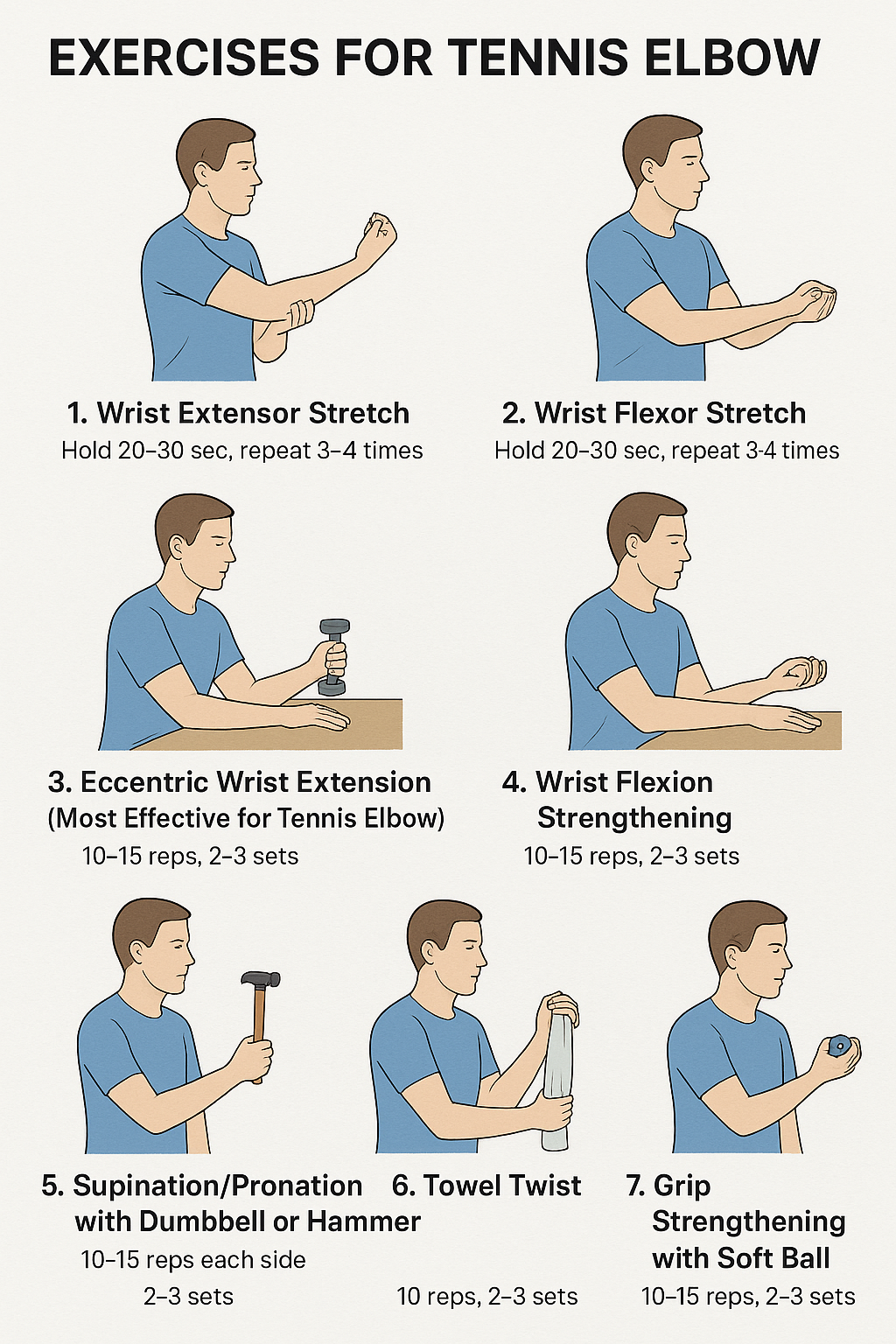 EXERCISES FOR TENNIS ELBOW

1. Wrist Extensor Stretch
Hold 20–30 sec, repeat 3–4 times

2. Wrist Flexor Stretch
Hold 20–30 sec, repeat 3-4 times

3. Eccentric Wrist Extension
(Most Effective for Tennis Elbow)
10–15 reps, 2–3 sets

4. Wrist Flexion Strengthening
10–15 reps, 2–3 sets

5. Supination/Pronation with Dumbbell or Hammer
10–15 reps each side
2–3 sets

6. Towel Twist
10 reps, 2–3 sets

7. Grip Strengthening with Soft Ball
10–15 reps, 2–3 sets